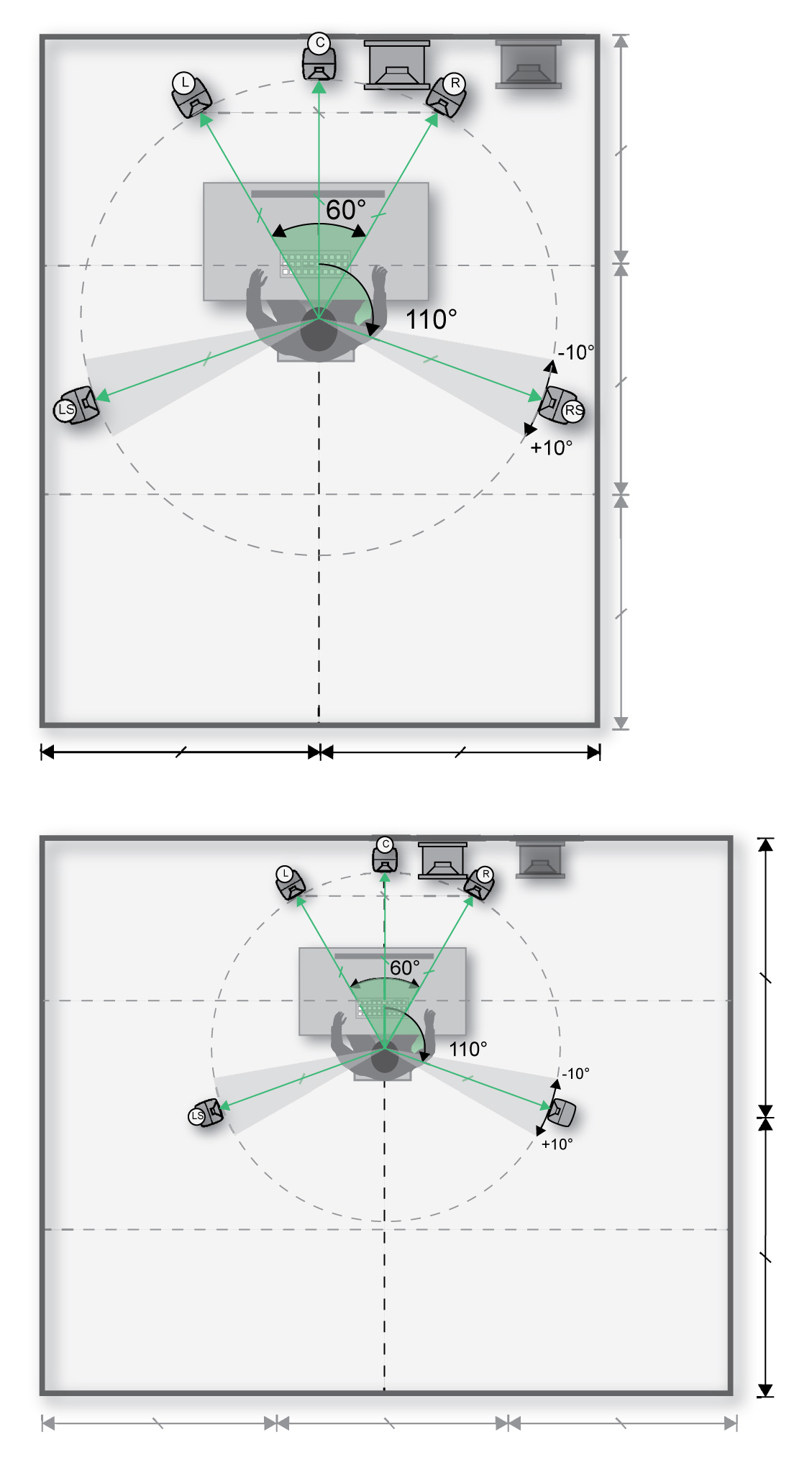 C
L
R
60°
110°
-10°
LS
RS
+10°

C
L
R
60°
110°
-10°
LS
+10°