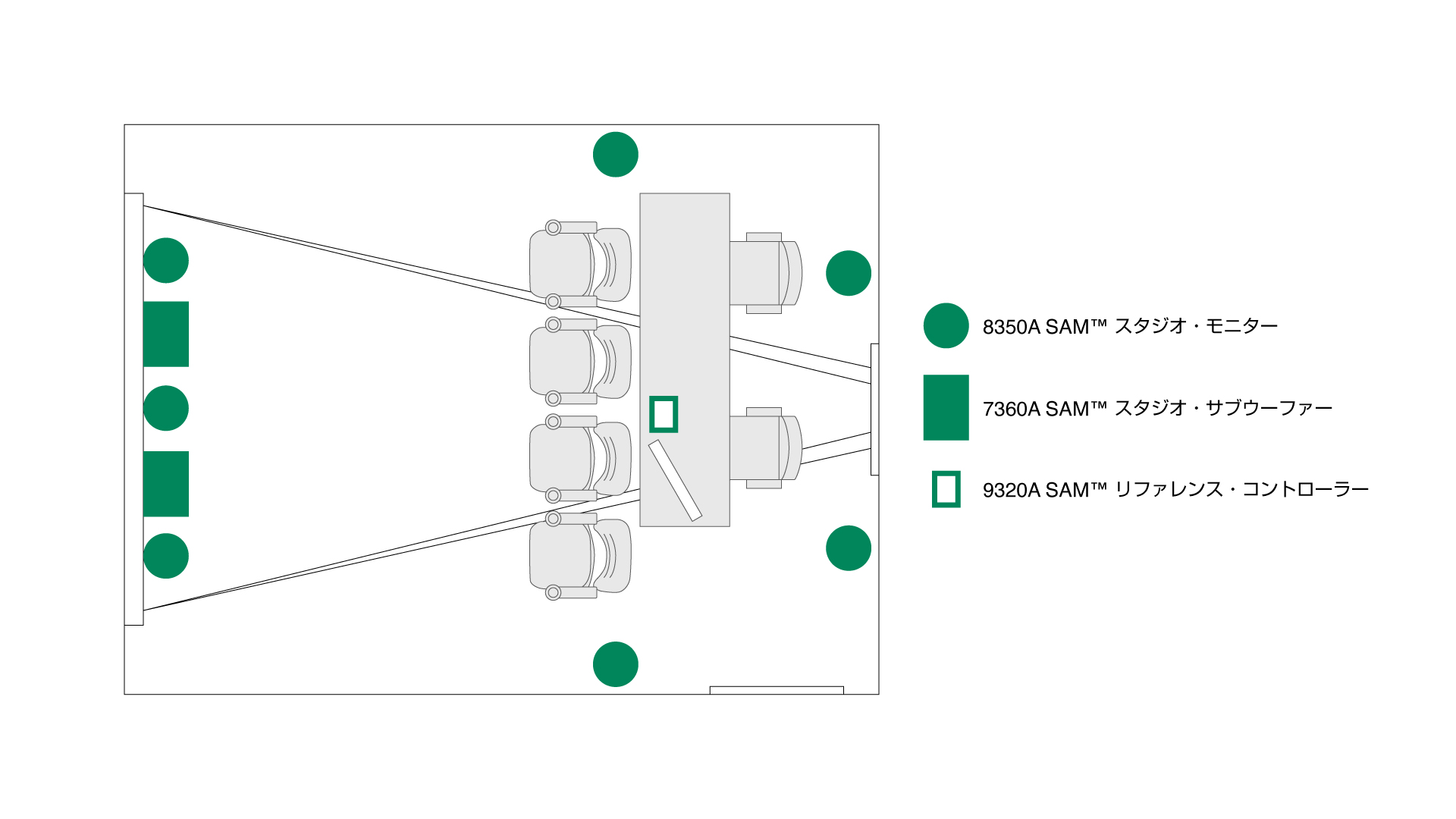 8350A SAM™ スタジオ・モニター

7360A SAM™ スタジオ・サブウーファー

9320A SAM™ リファレンス・コントローラー